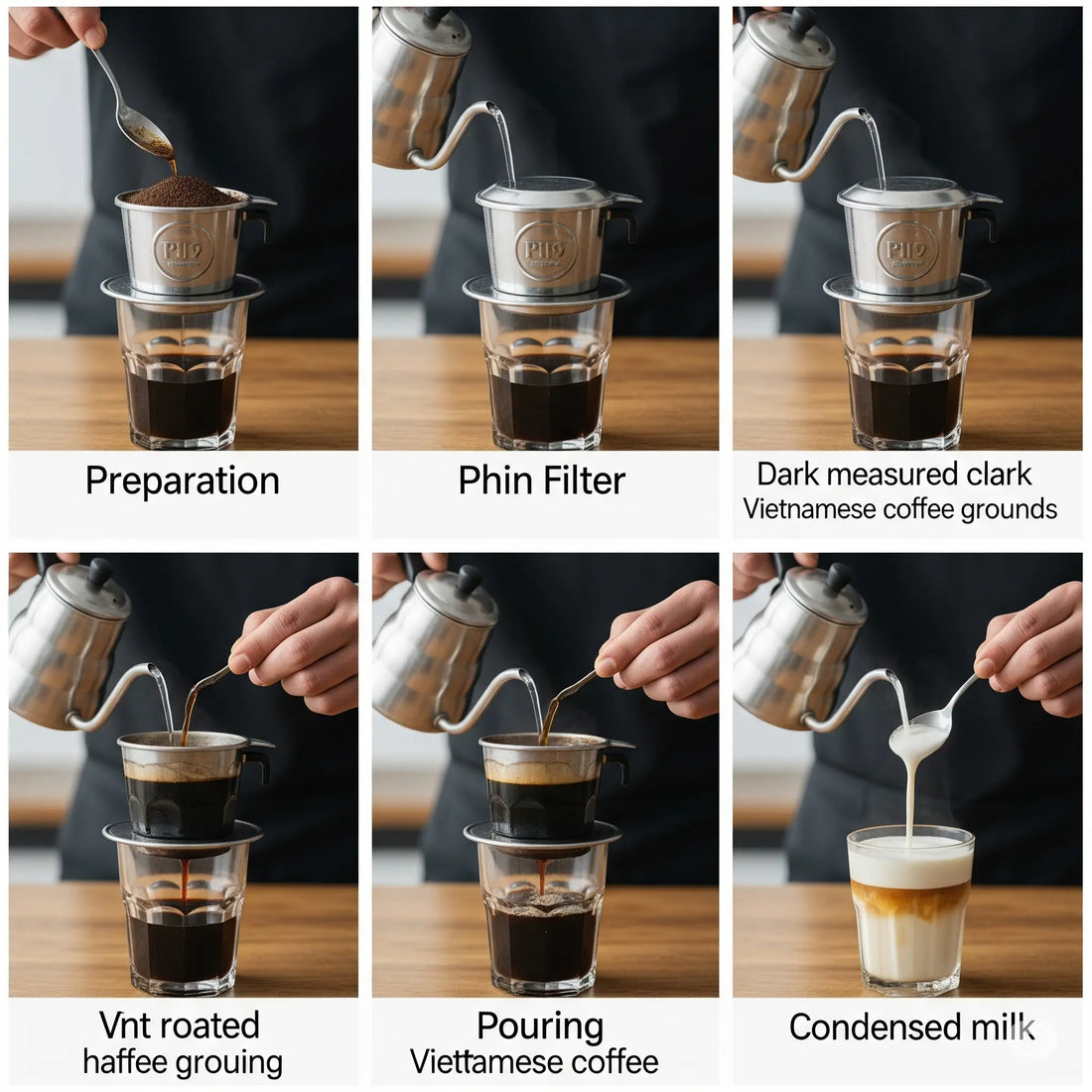 PH9

Preparation

PH9

Phin Filter

PH9

Dark measured clark
Vietnamese coffee grounds

Vnt roated
haffee grouing

Pouring
Viettamese coffee

Condensed milk